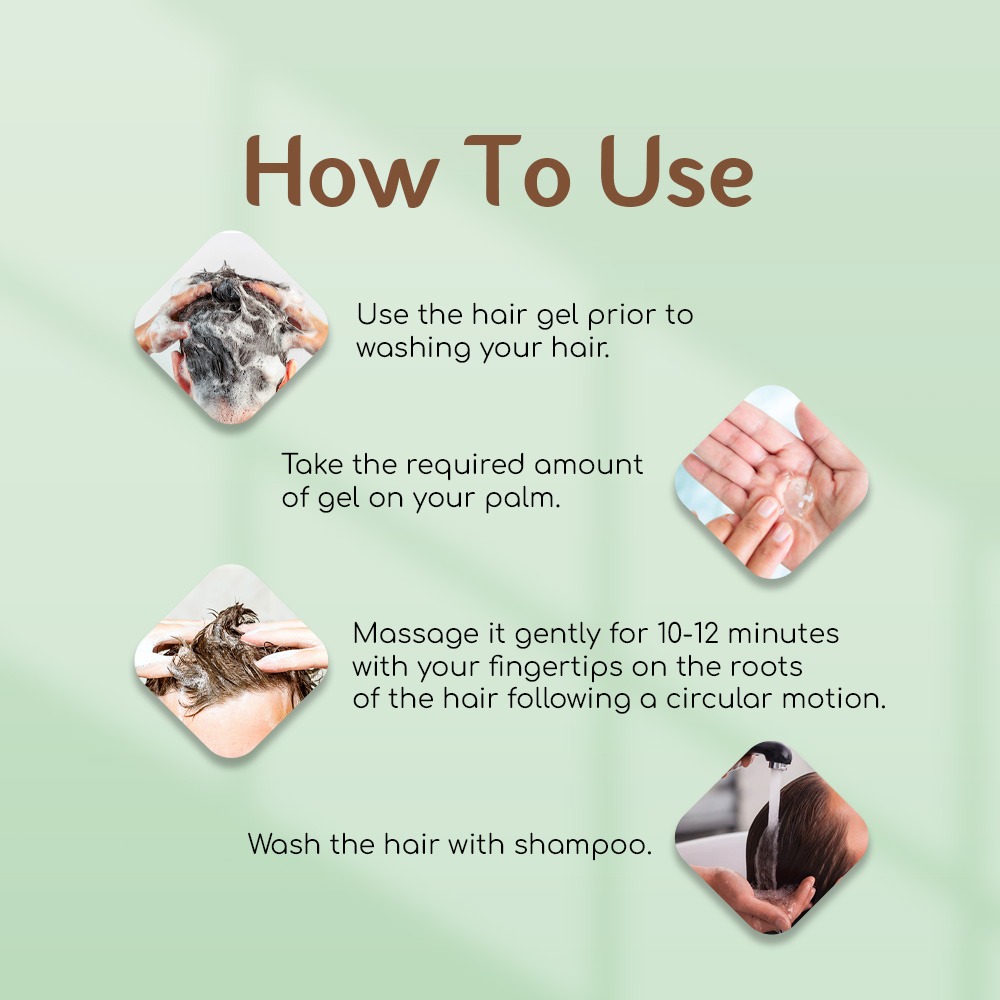 How To Use

Use the hair gel prior to washing your hair.

Take the required amount of gel on your palm.

Massage it gently for 10-12 minutes with your fingertips on the roots of the hair following a circular motion.

Wash the hair with shampoo.