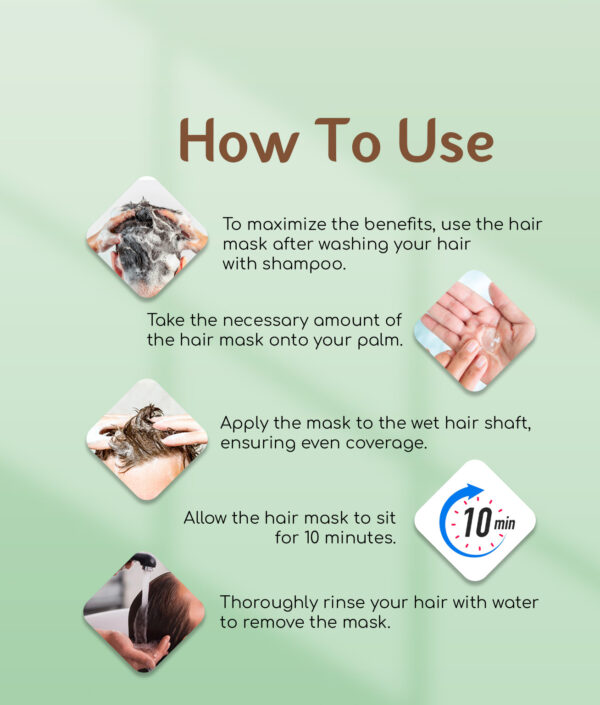 How To Use

To maximize the benefits, use the hair mask after washing your hair with shampoo.

Take the necessary amount of the hair mask onto your palm.

Apply the mask to the wet hair shaft, ensuring even coverage.

Allow the hair mask to sit for 10 minutes.

10 min

Thoroughly rinse your hair with water to remove the mask.