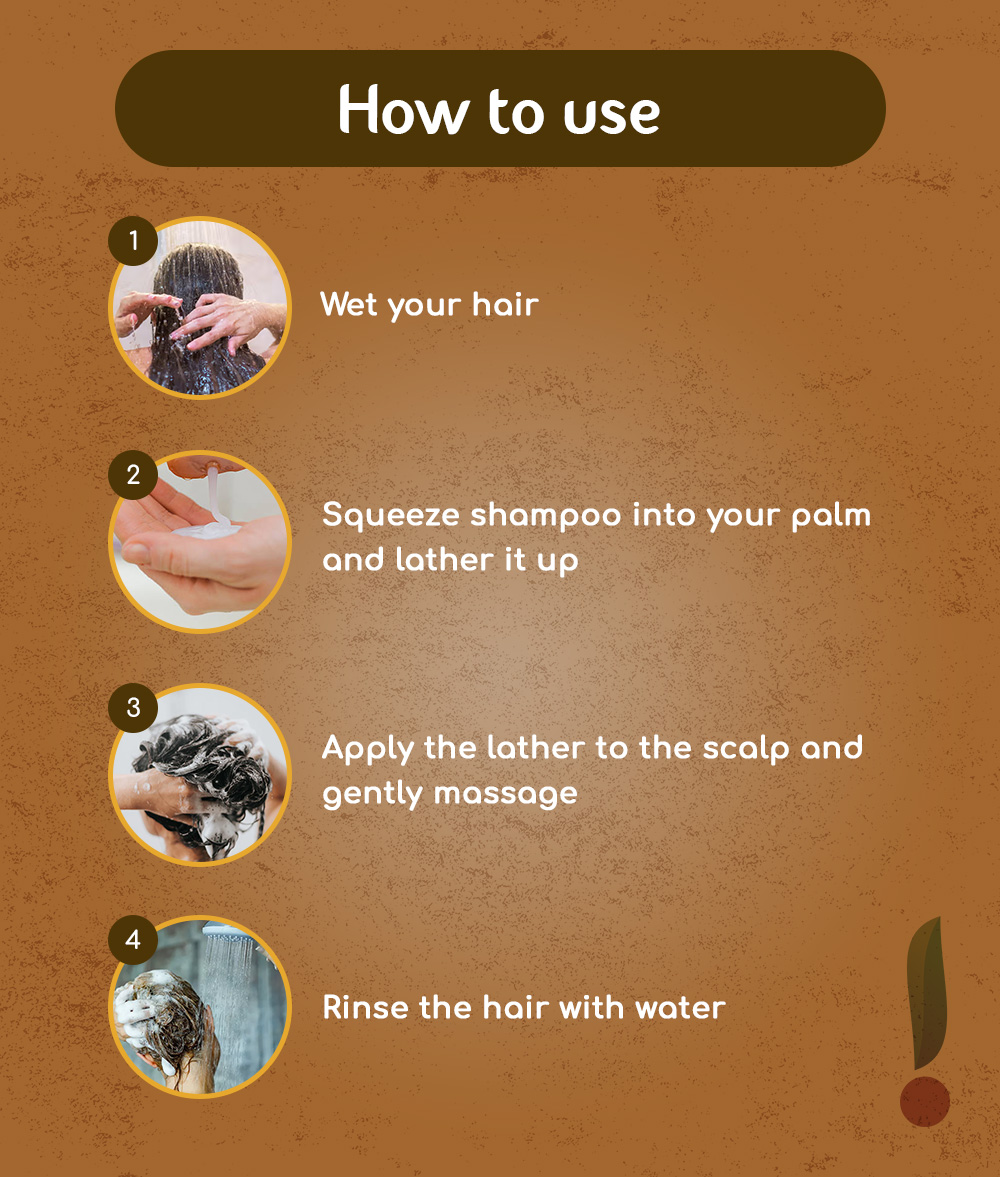 How to use

1
Wet your hair

2
Squeeze shampoo into your palm and lather it up

3
Apply the lather to the scalp and gently massage

4
Rinse the hair with water