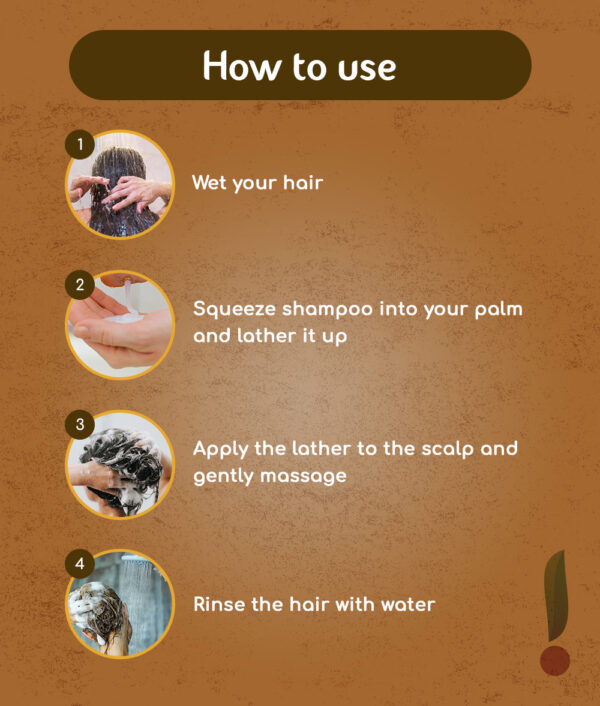 How to use

1
Wet your hair

2
Squeeze shampoo into your palm and lather it up

3
Apply the lather to the scalp and gently massage

4
Rinse the hair with water