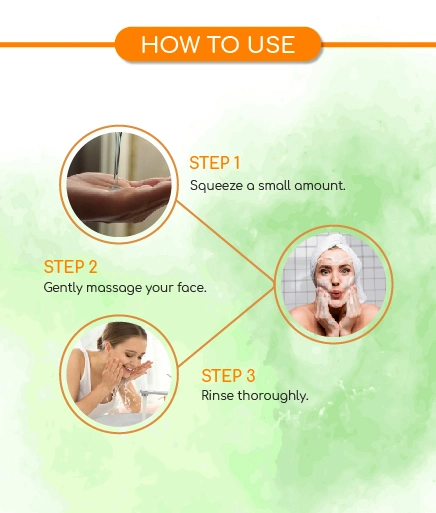 HOW TO USE

STEP 1
Squeeze a small amount.

STEP 2
Gently massage your face.

STEP 3
Rinse thoroughly.