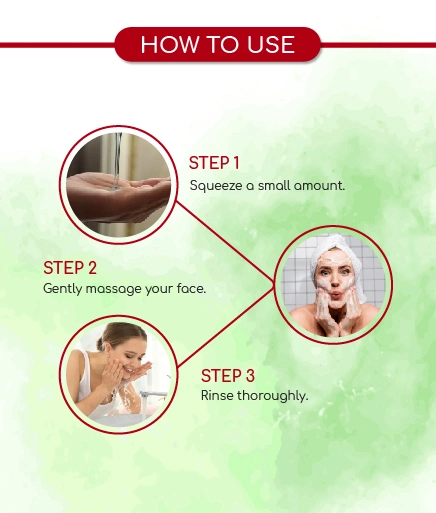 HOW TO USE

STEP 1
Squeeze a small amount.

STEP 2
Gently massage your face.

STEP 3
Rinse thoroughly.