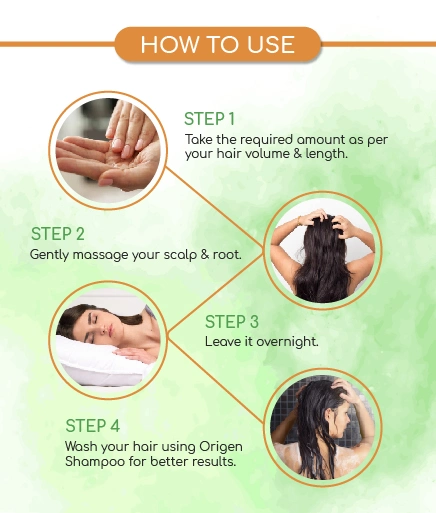 HOW TO USE

STEP 1
Take the required amount as per your hair volume & length.

STEP 2
Gently massage your scalp & root.

STEP 3
Leave it overnight.

STEP 4
Wash your hair using Origen Shampoo for better results.